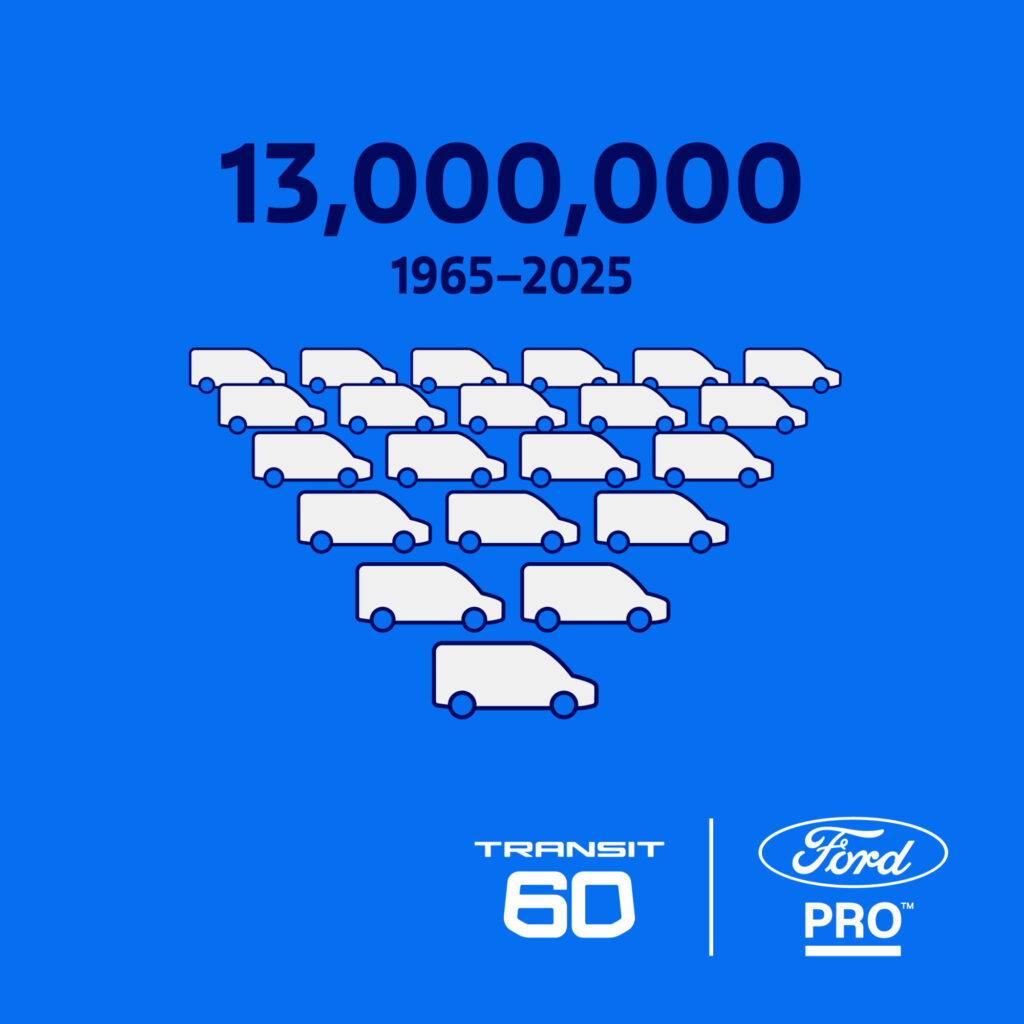 13,000,000
1965–2025

TRANSIT
60

Ford
PRO™